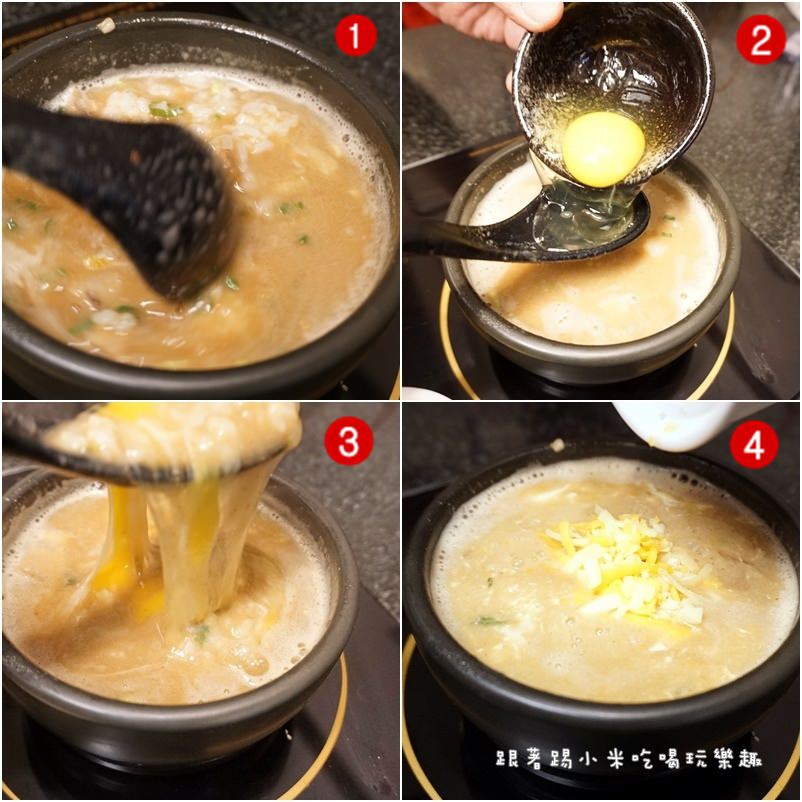 1
2
3
4
跟著踢小米吃喝玩樂趣